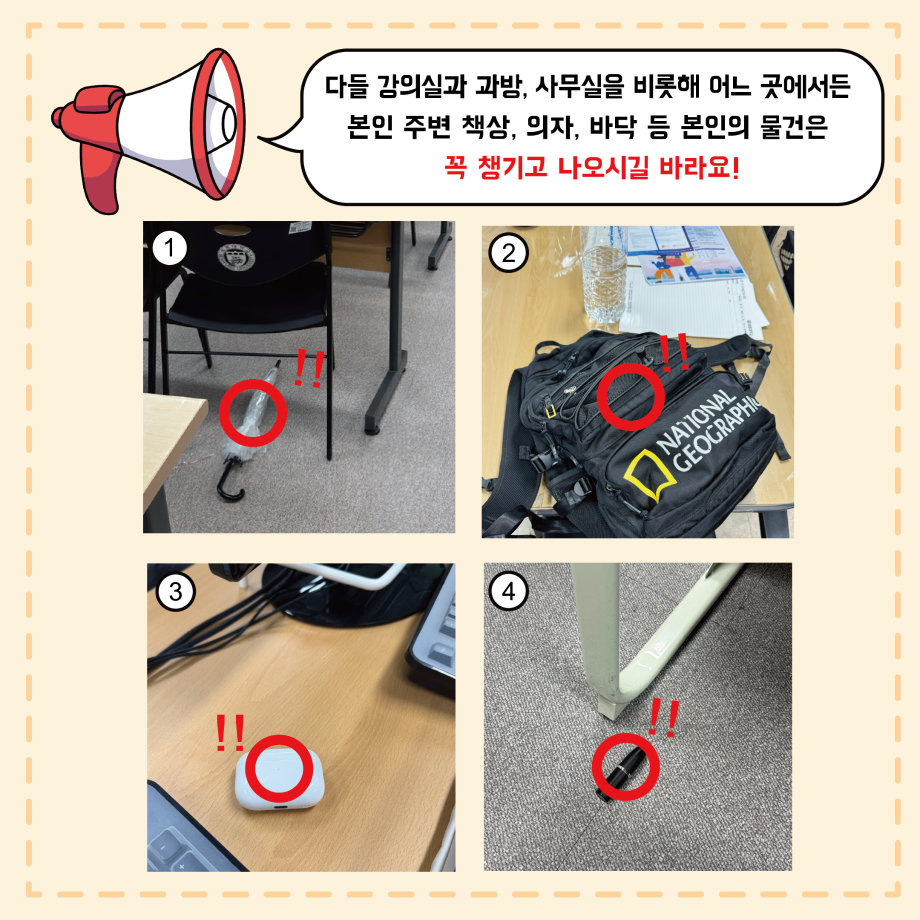 다들 강의실과 과방, 사무실을 비롯해 어느 곳에서든 본인 주변 책상, 의자, 바닥 등 본인의 물건은 꼭 챙기고 나오시길 바라요!

1
!!

2
!!
NATIONAL GEOGRAPHIC

3
!!

4
!!